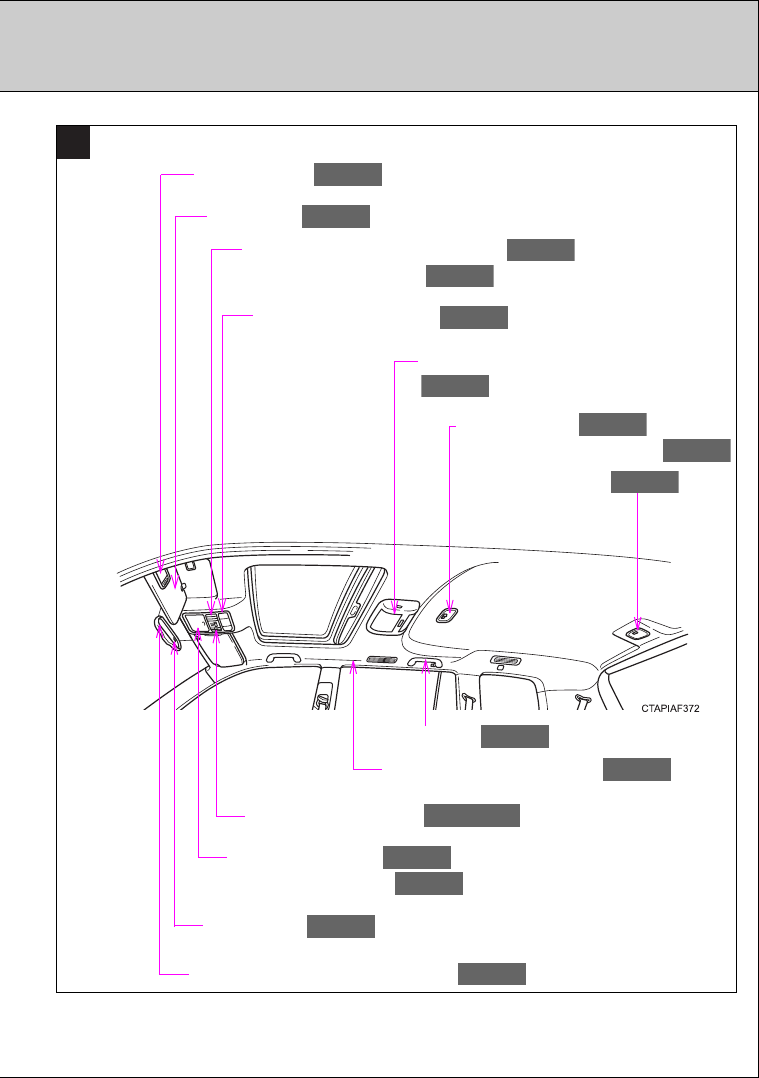 CTAPIAF372