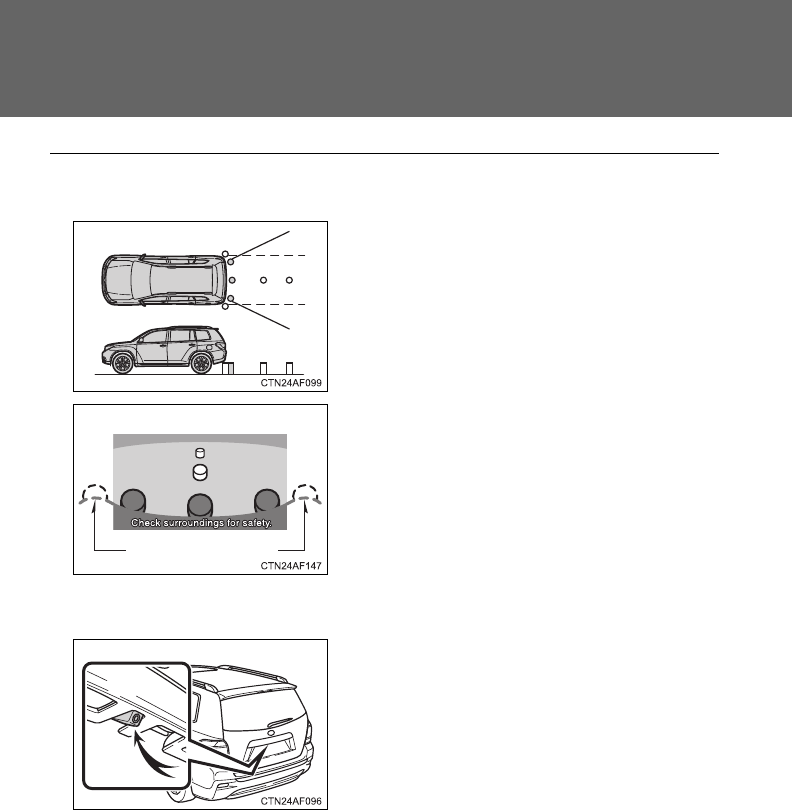 CTN24AF099

Check surroundings for safety.

CTN24AF147

CTN24AF096