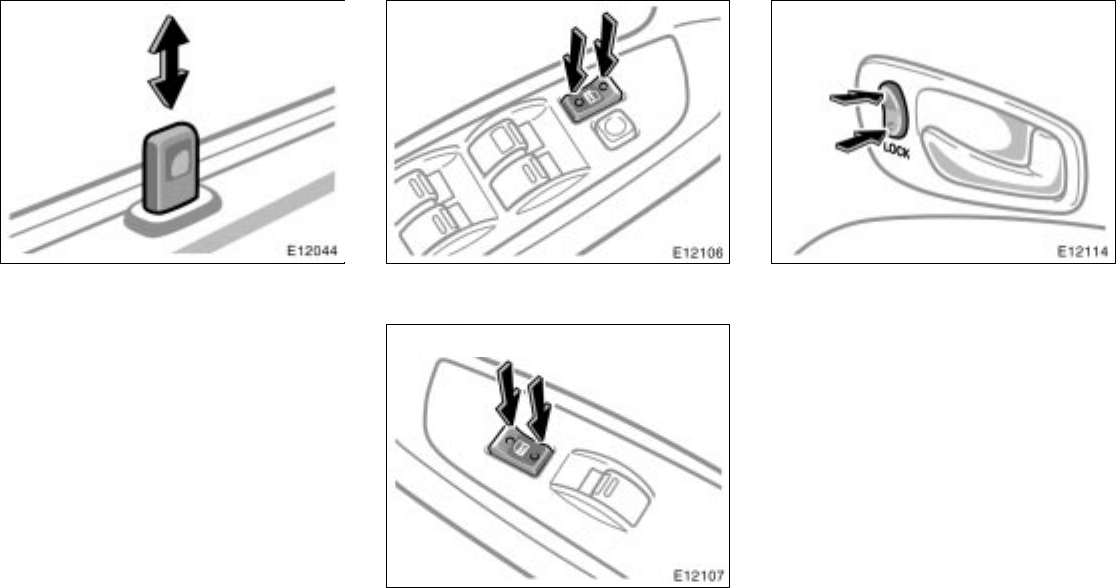 E12044

E12106

LOCK

E12114

E12107