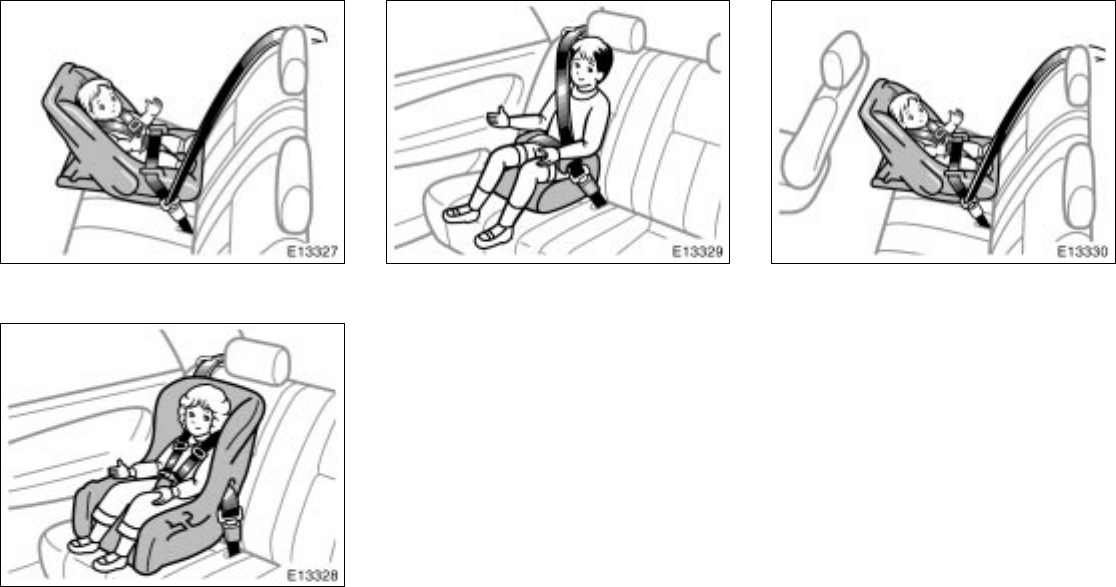 E13327

E13329

E13330

E13328