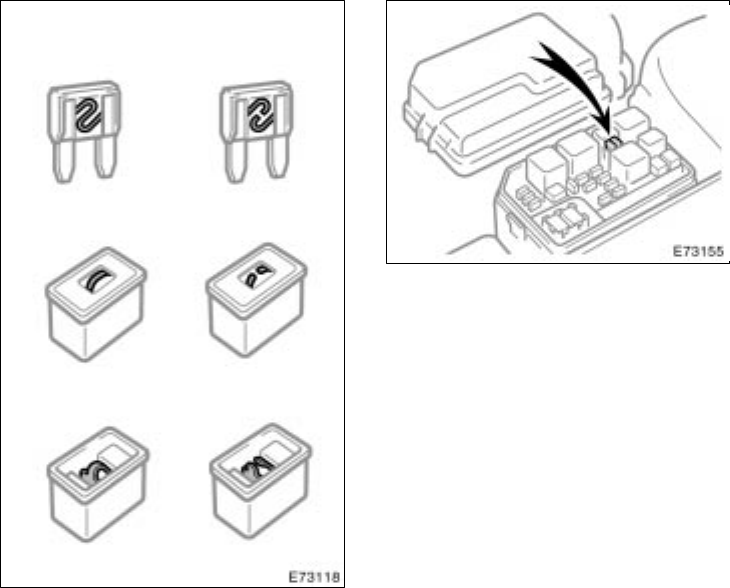 E73118

E73155