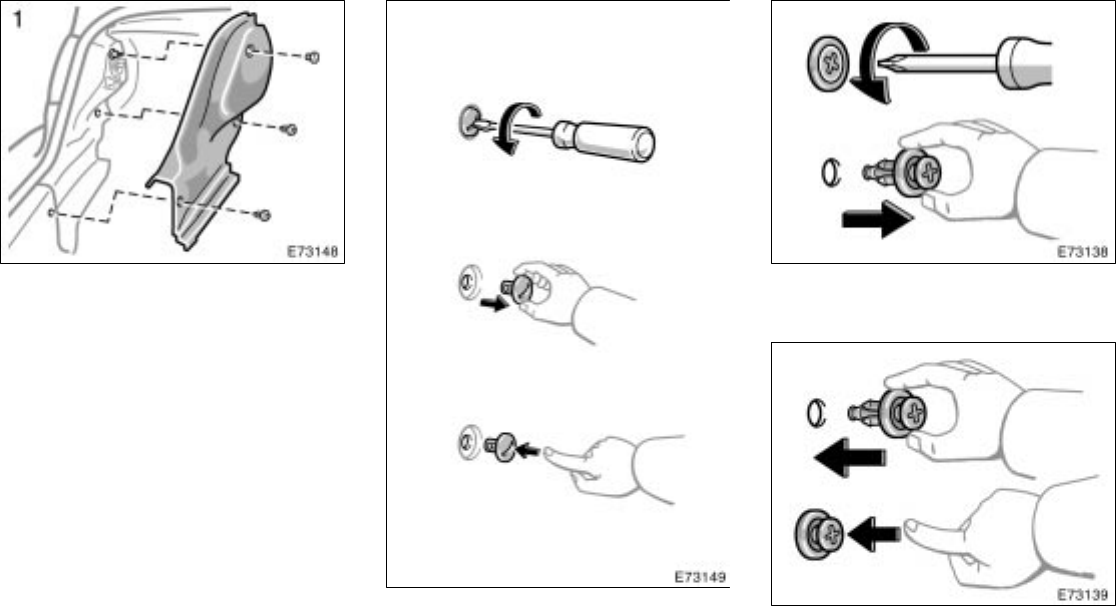 1

E73148

E73149

E73138

E73139