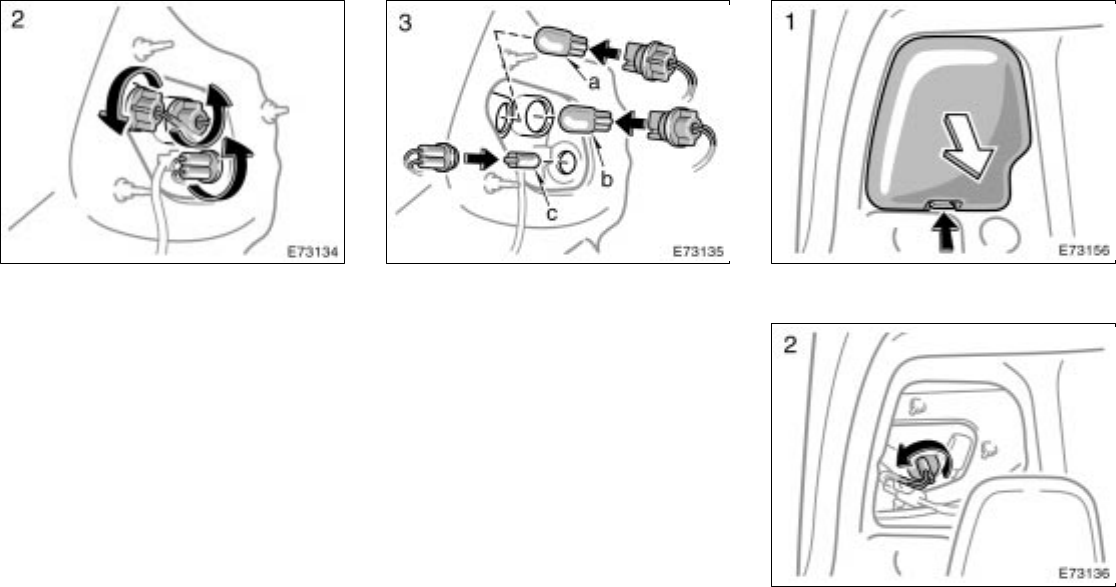 2

E73134

3

a

b

c

E73135

1

E73156

2

E73136