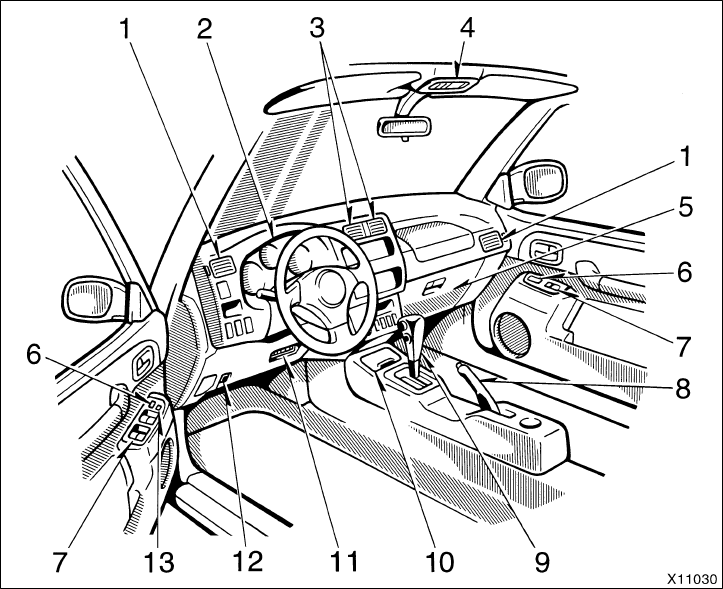 1
2
3
4
1
5
6
7
8
6
7
13
12
11
10
9
X11030