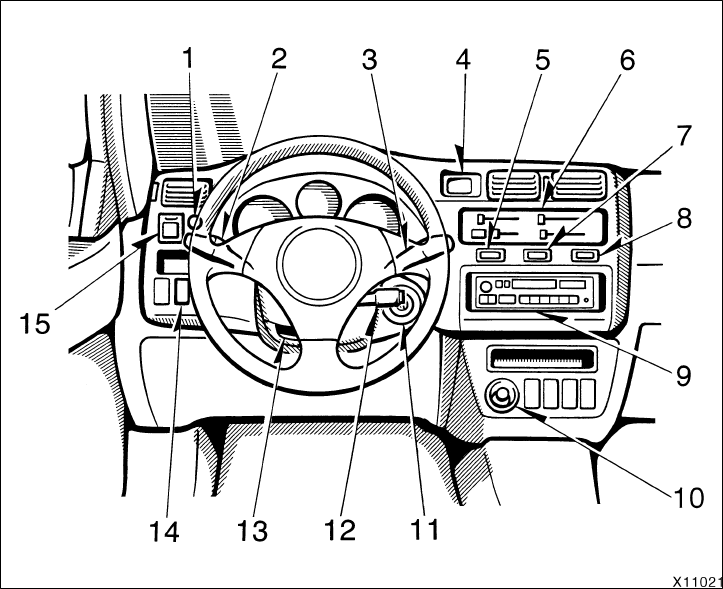 1
2
3
4
5
6
7
8
15
9
10
14
13
12
11
X11021