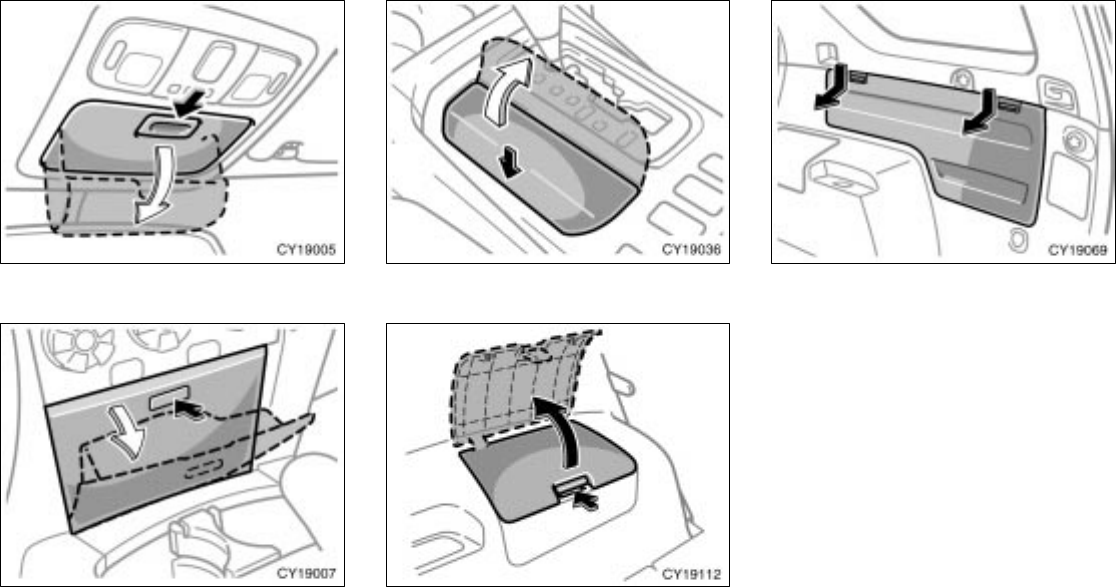 CY19005

CY19036

CY19069

CY19007

CY19112