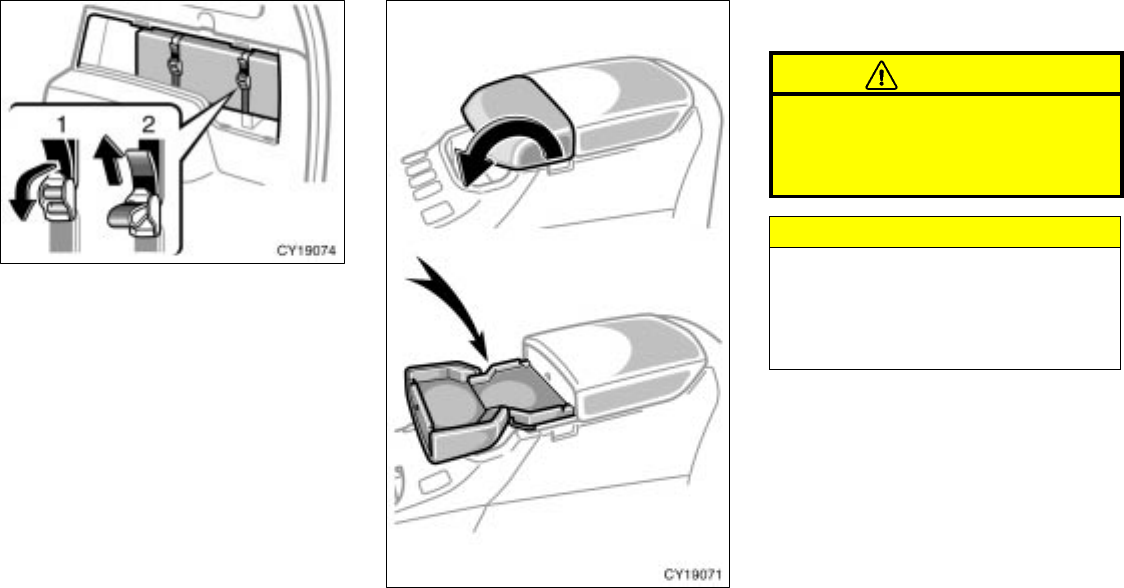 1
2
CY19074

CY19071