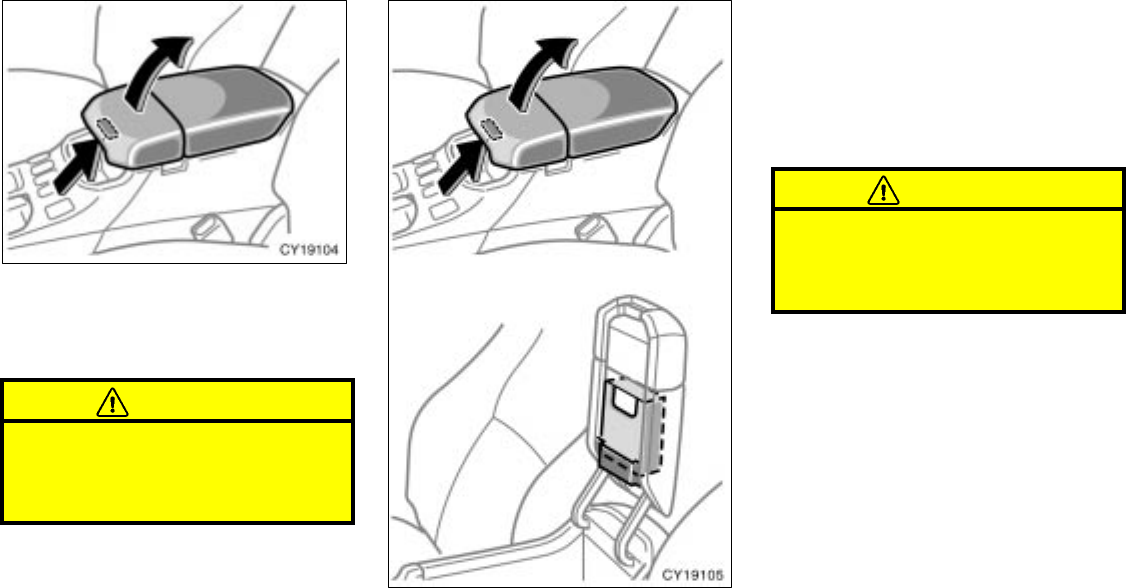 CY19104

CY19105