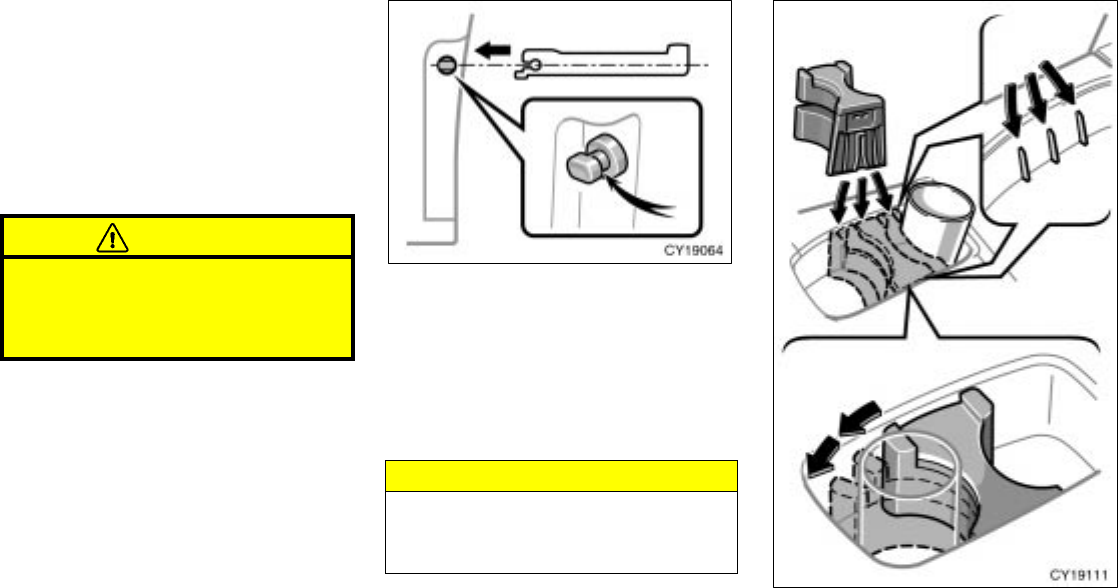 CY19064

CY19111