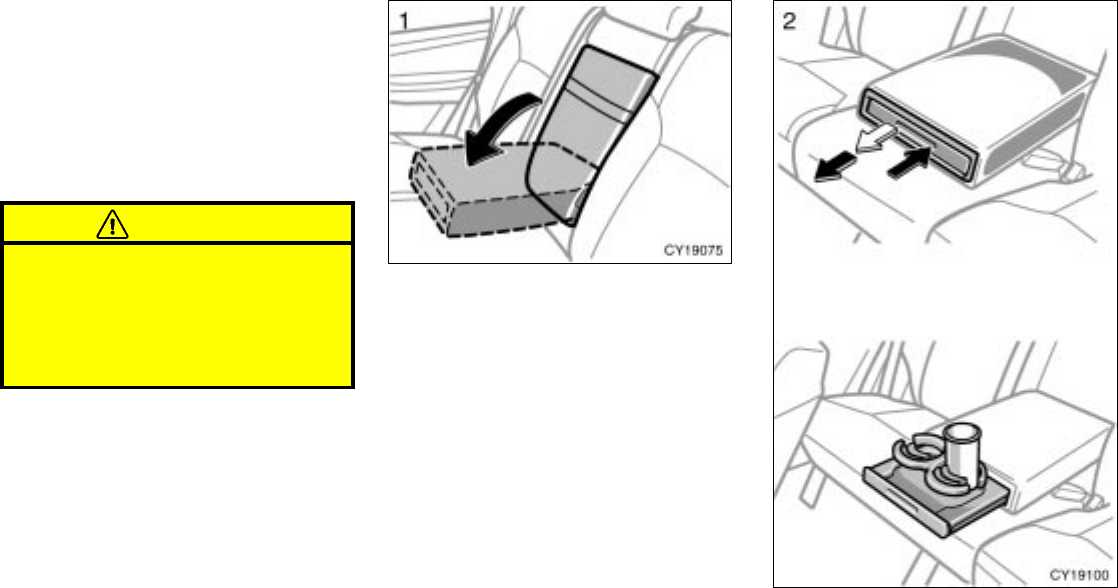 1

CY19075

2

CY19100