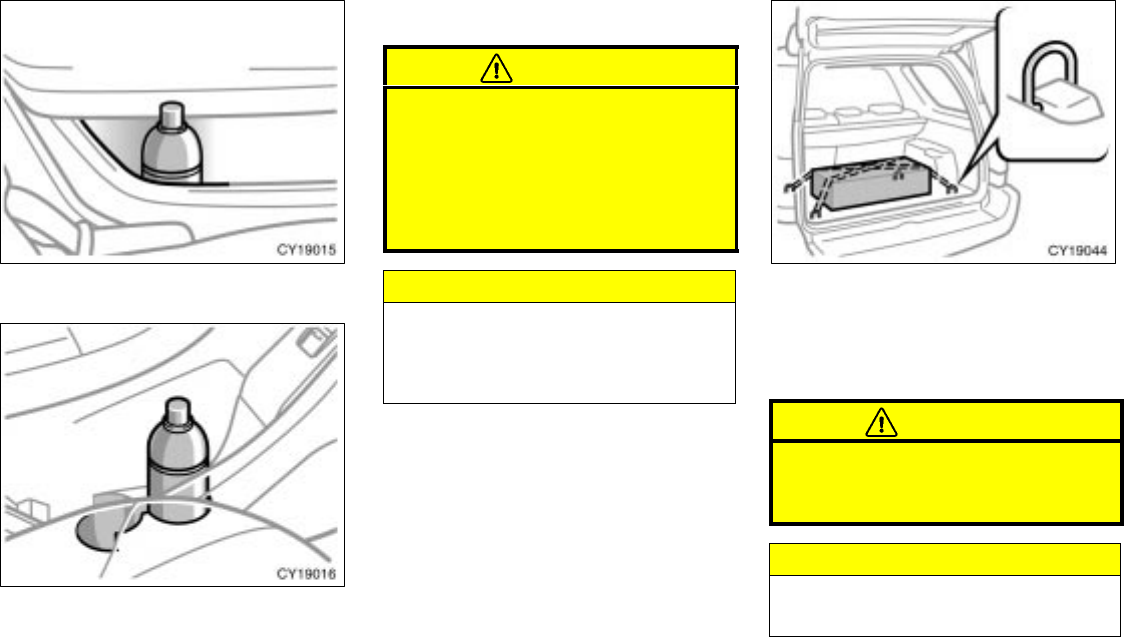 CY19015

CY19016

CY19044