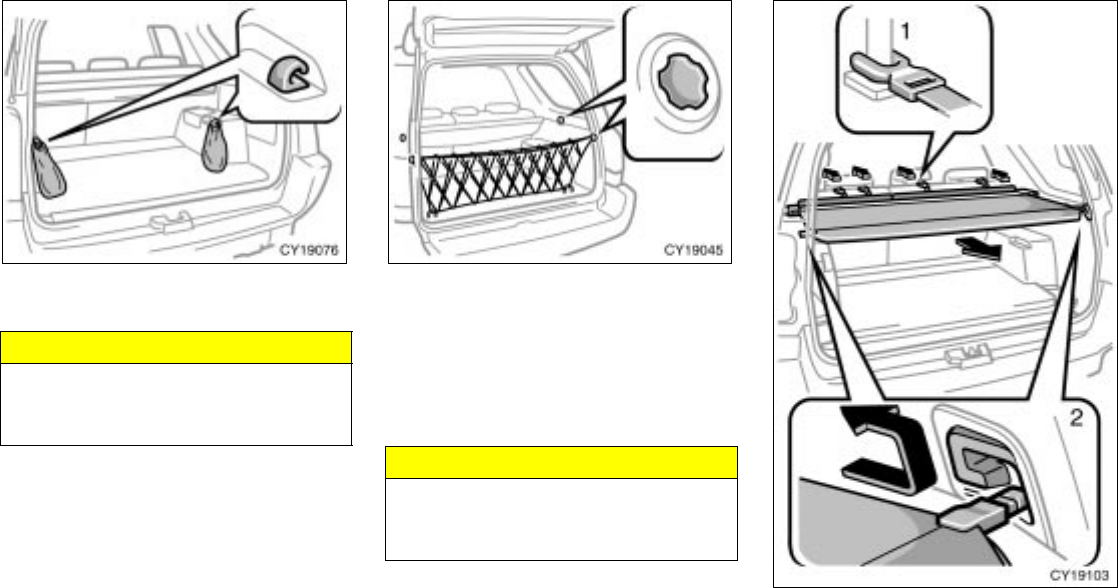 CY19076

CY19045

1

2

CY19103