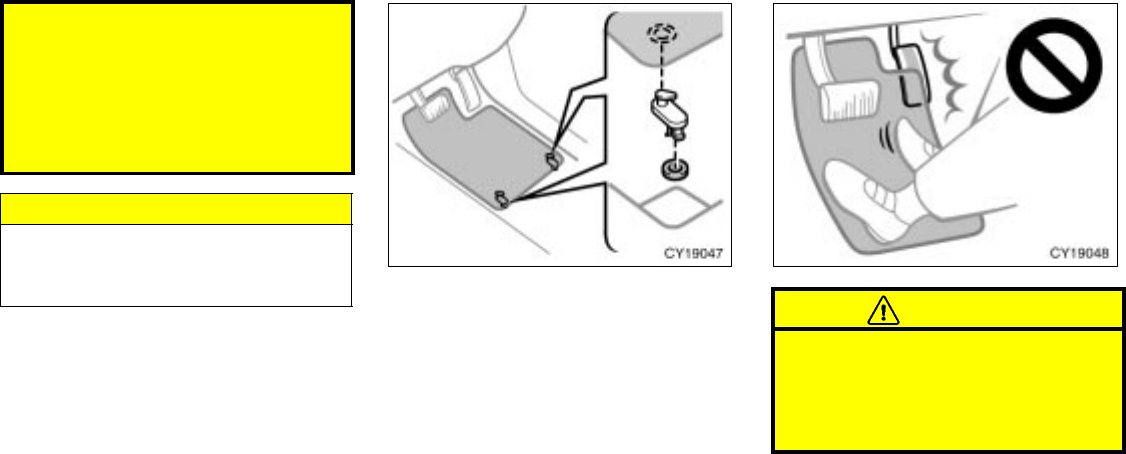 CY19047

CY19048