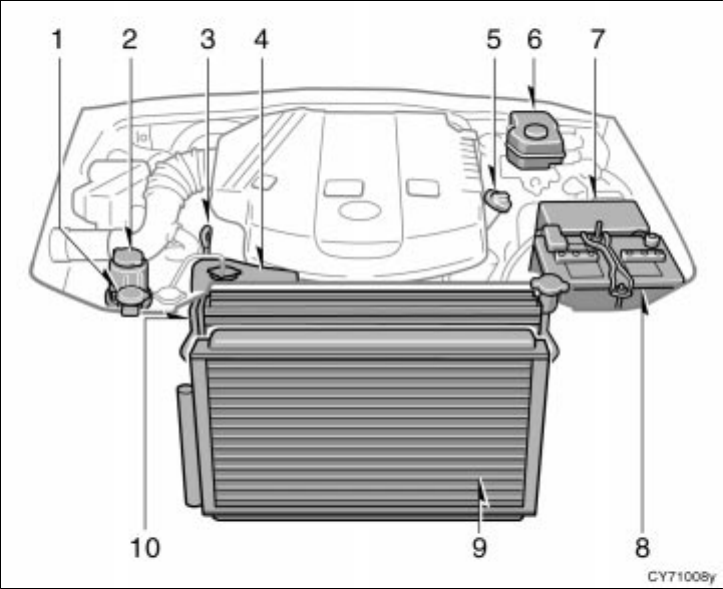 1 2 3 4 5 6 7

10 9 8

CY71008y