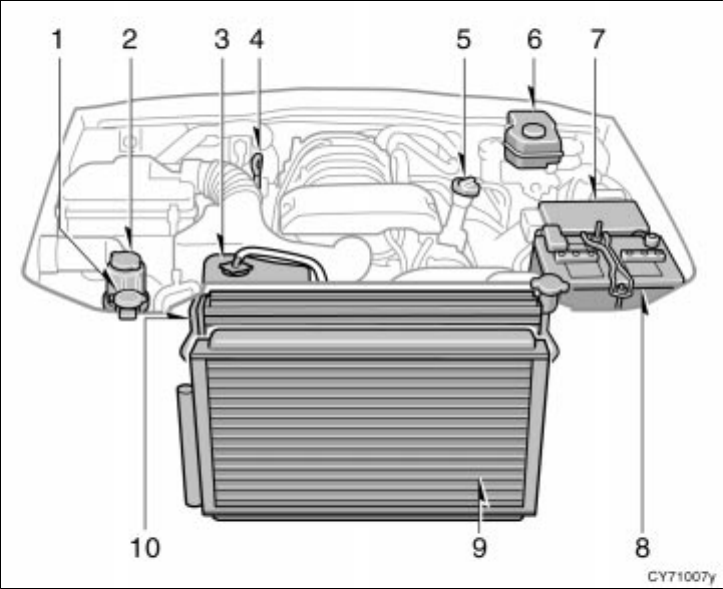 1 2 3 4 5 6 7

10 9 8

CY71007y