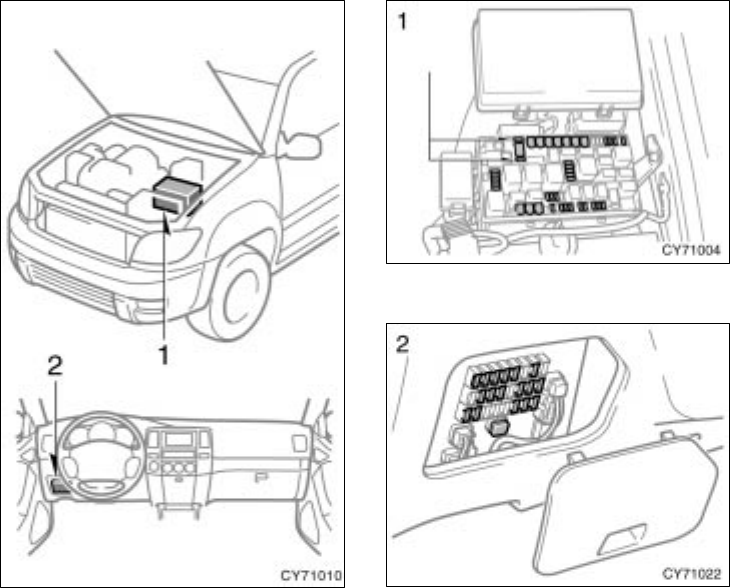 1

2

CY71010

1

CY71004

2

CY71022