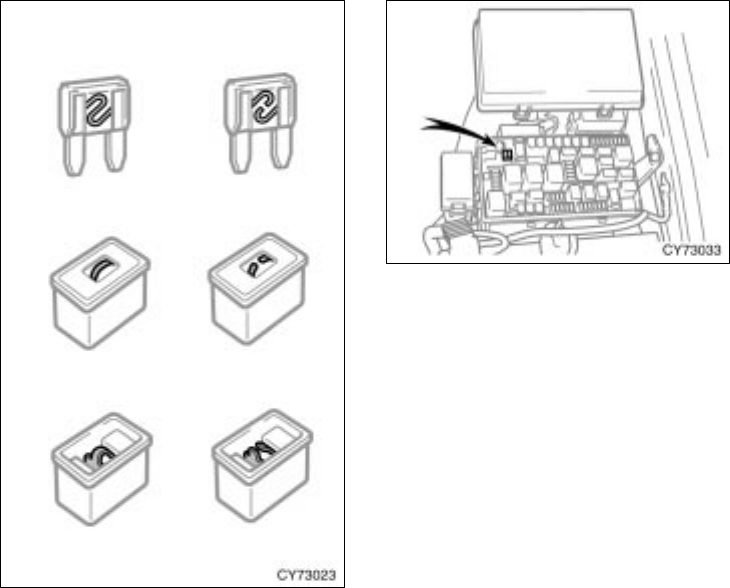 CY73023

CY73033