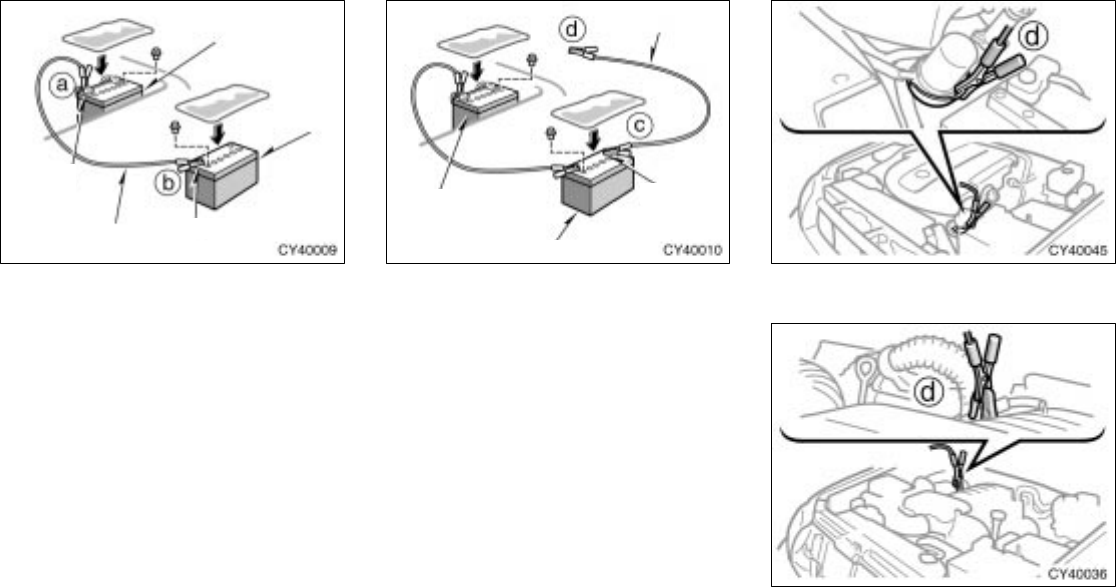 a
b
CY40009

d
c
CY40010

d
CY40045

d
CY40036