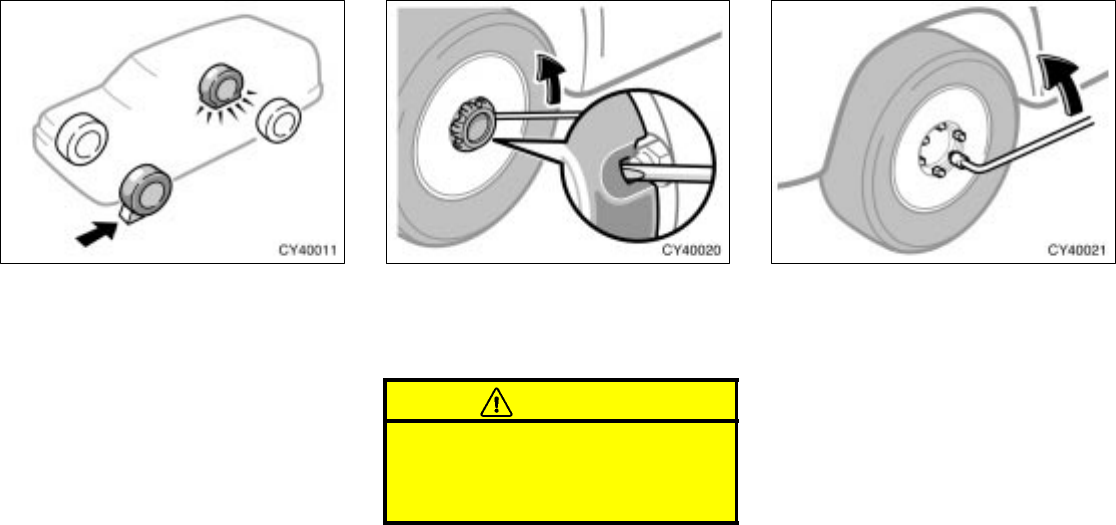 CY40011

CY40020

CY40021