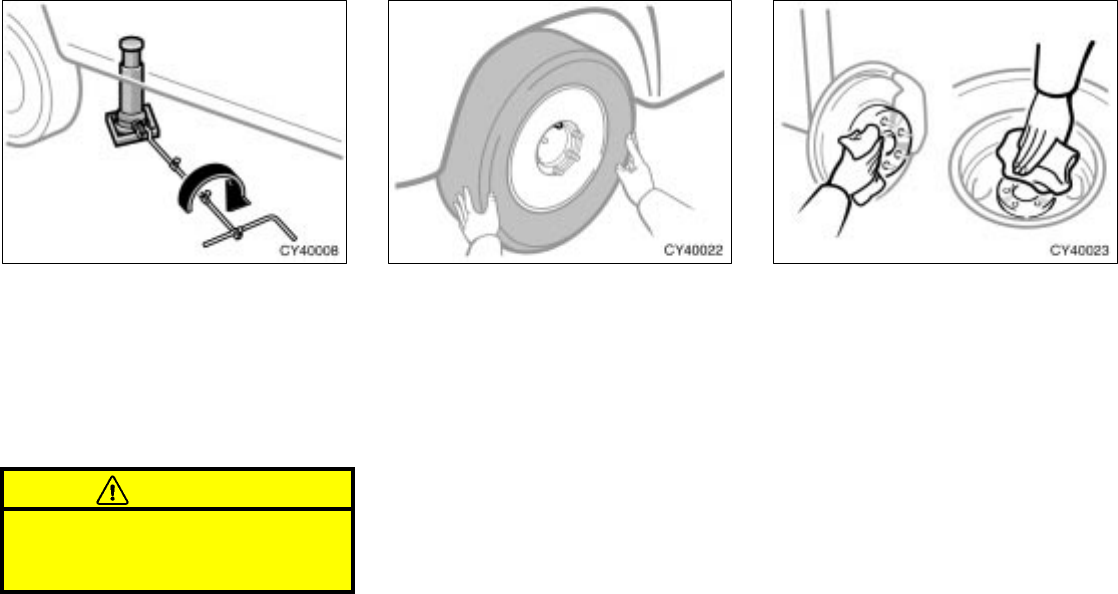 CY40008

CY40022

CY40023