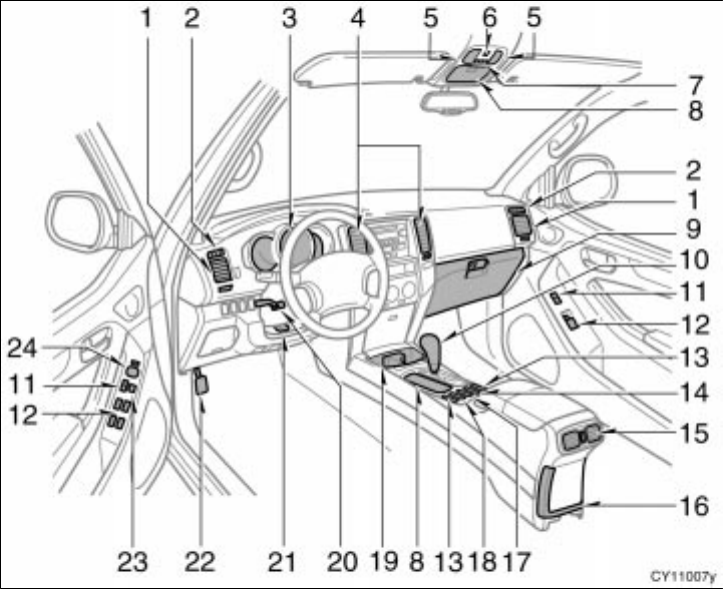 1 2 3 4 5 6 5

7
8
2
1
9
10
11
12
13
14
15
16

24
11
12

23 22 21 20 19 8 13 18 17

CY11007y