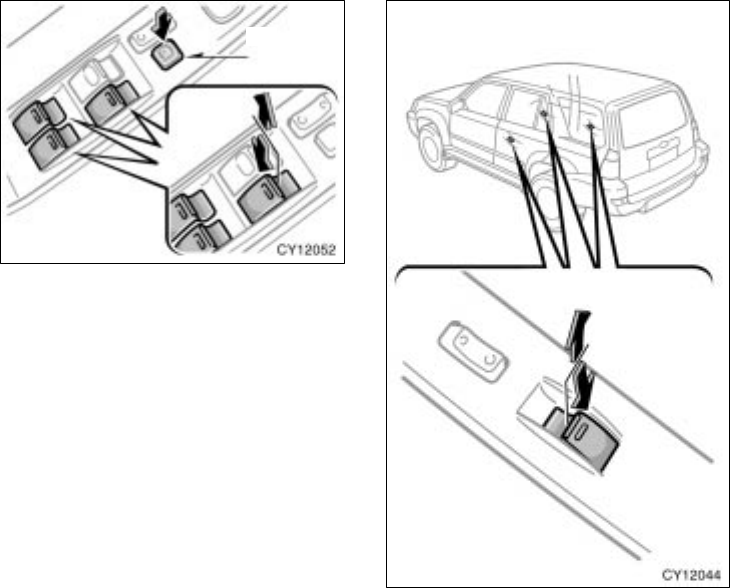 CY12052

CY12044