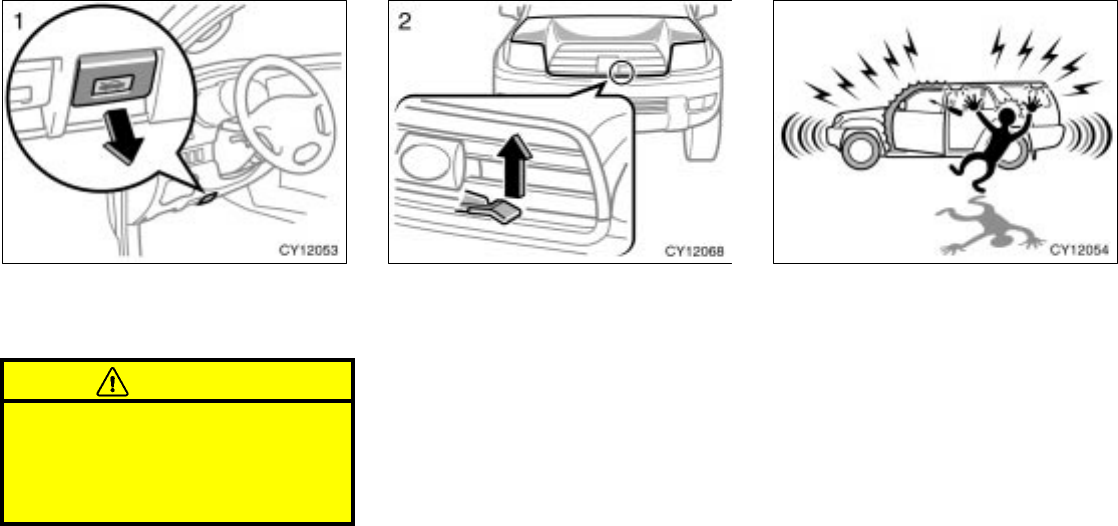 1

CY12053

2

CY12068

CY12054