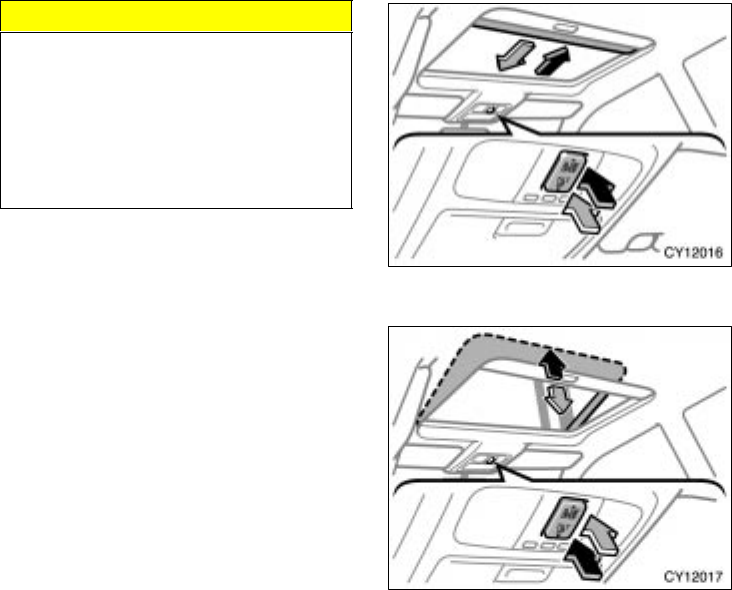 CY12016

CY12017