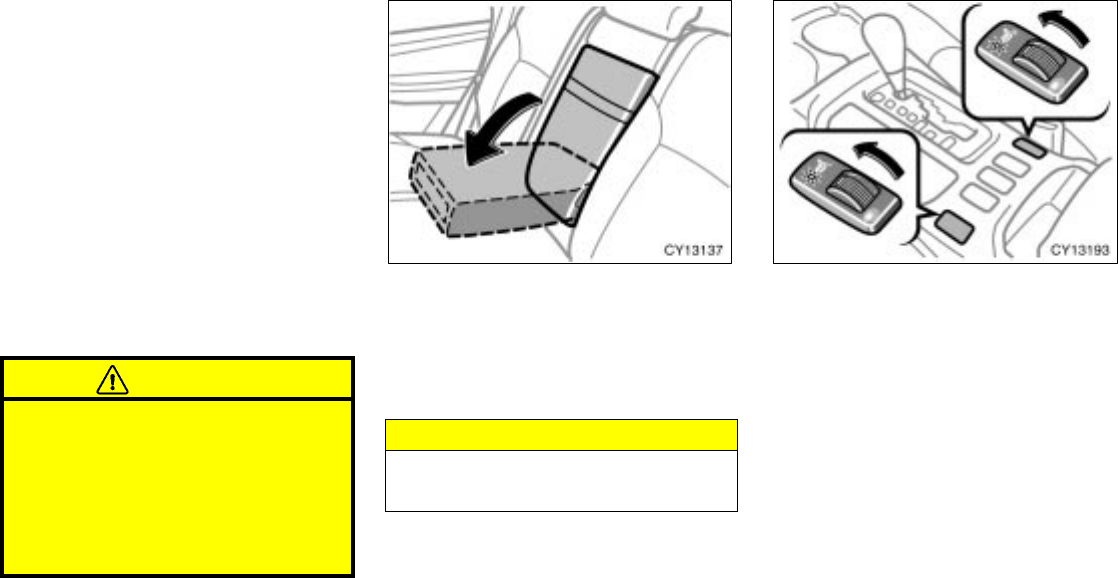 CY13137

CY13193