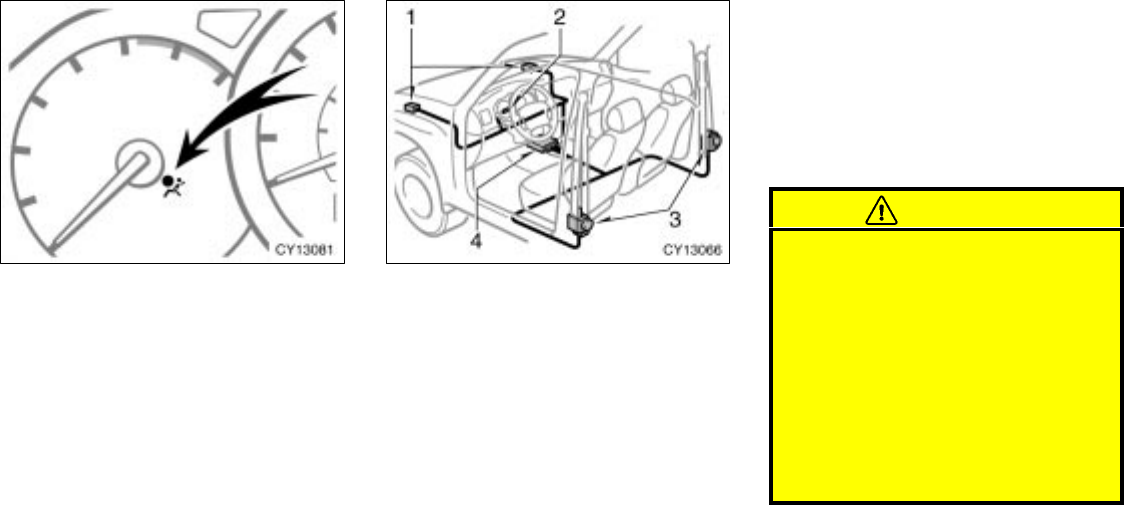 CY13081

1
2
3
4
CY13066