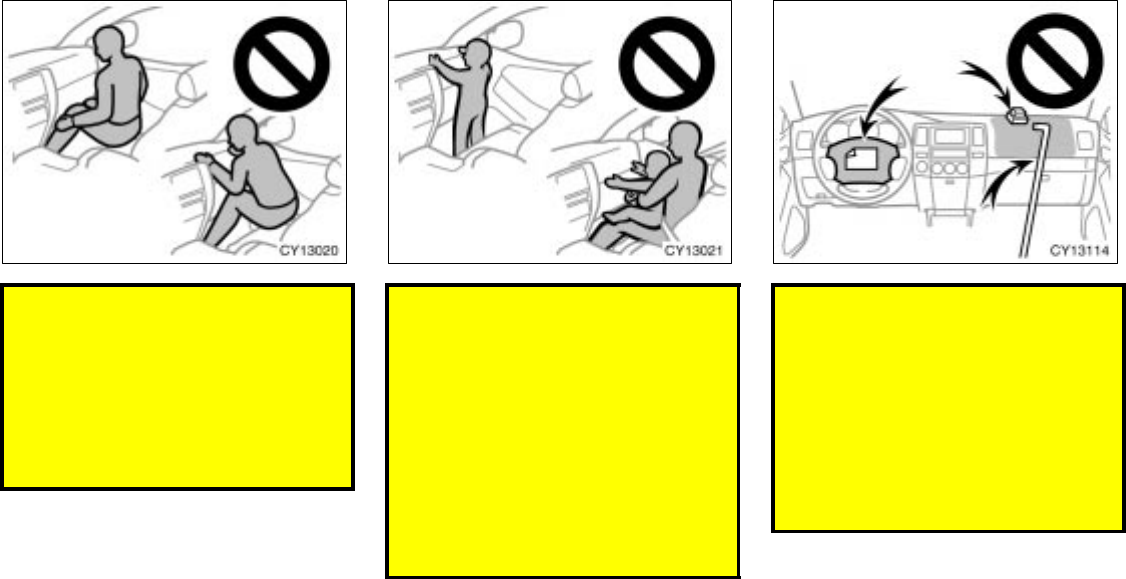 CY13020

CY13021

CY13114