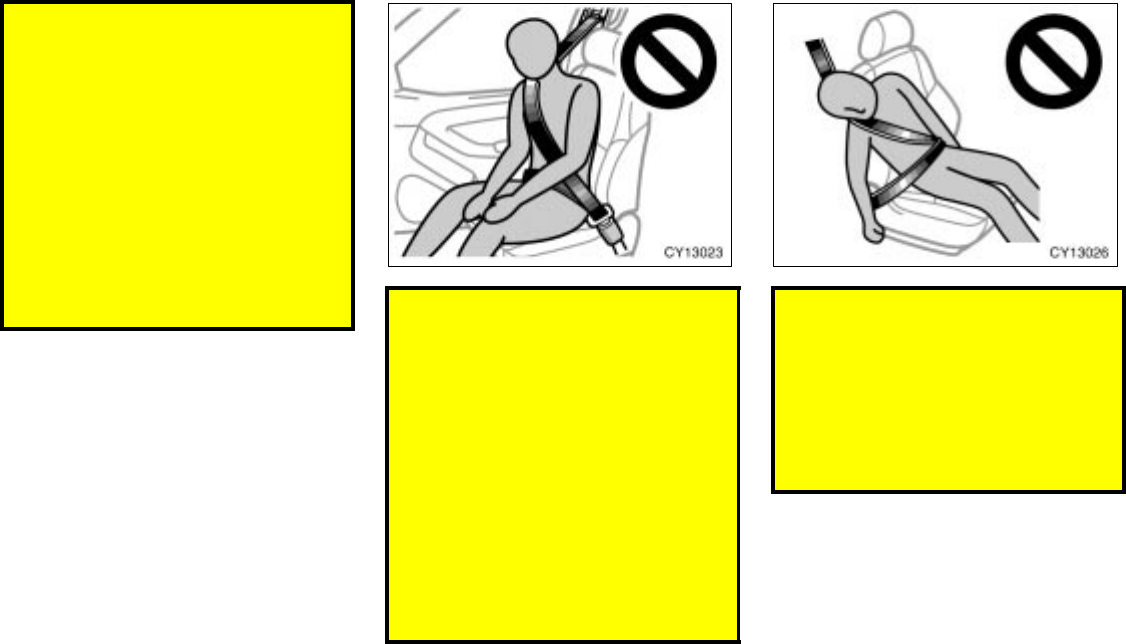 CY13023

CY13026