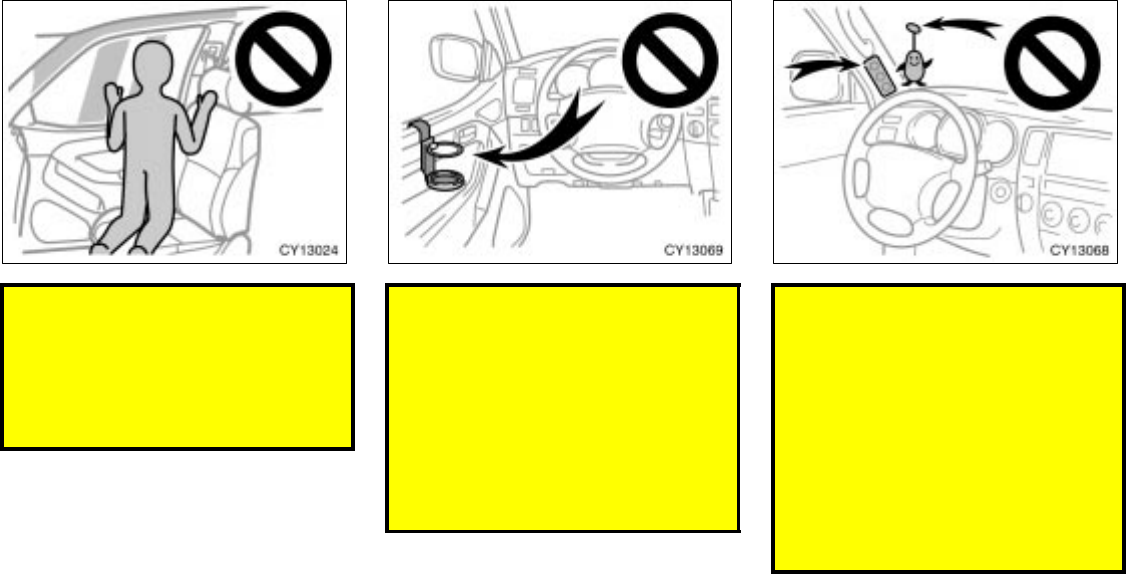 CY13024

CY13069

CY13068