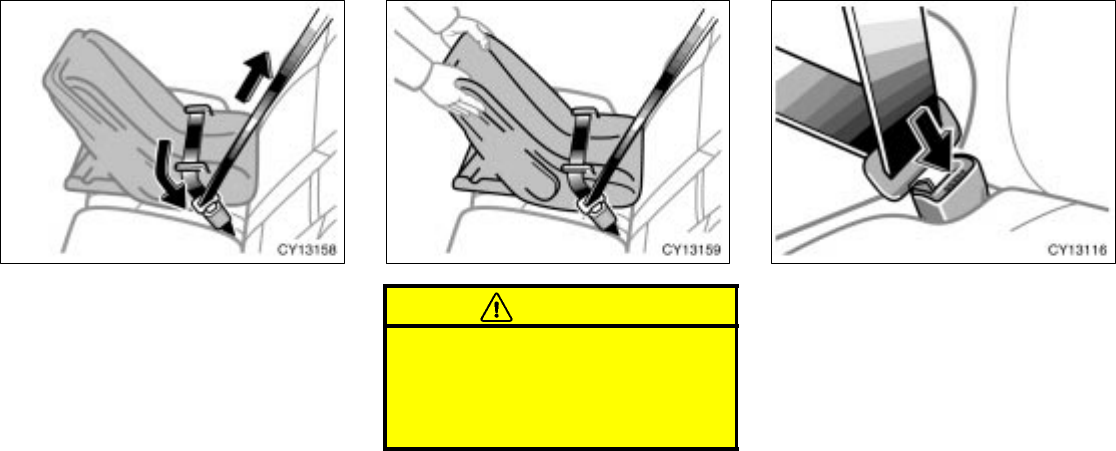 CY13158

CY13159

CY13116