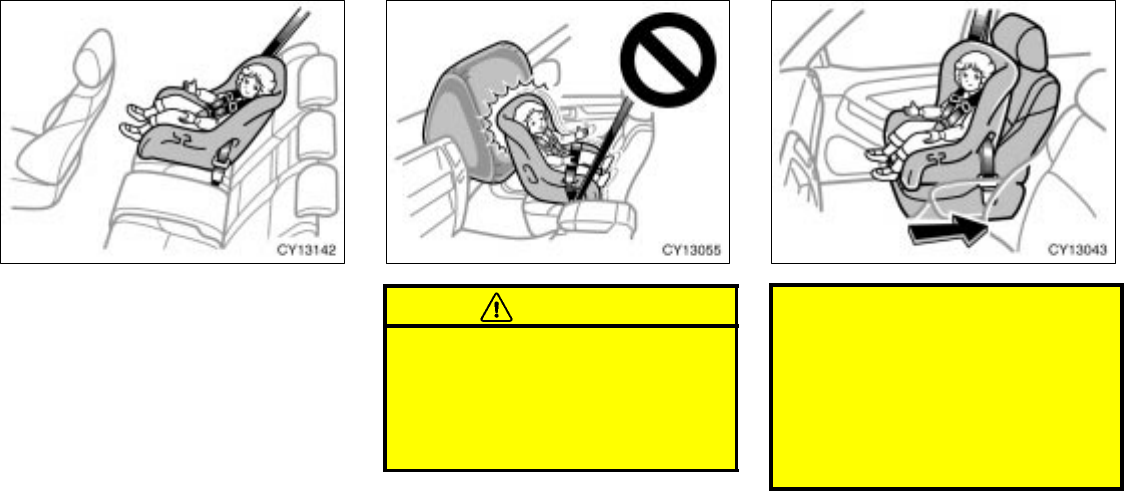 CY13142

CY13055

CY13043