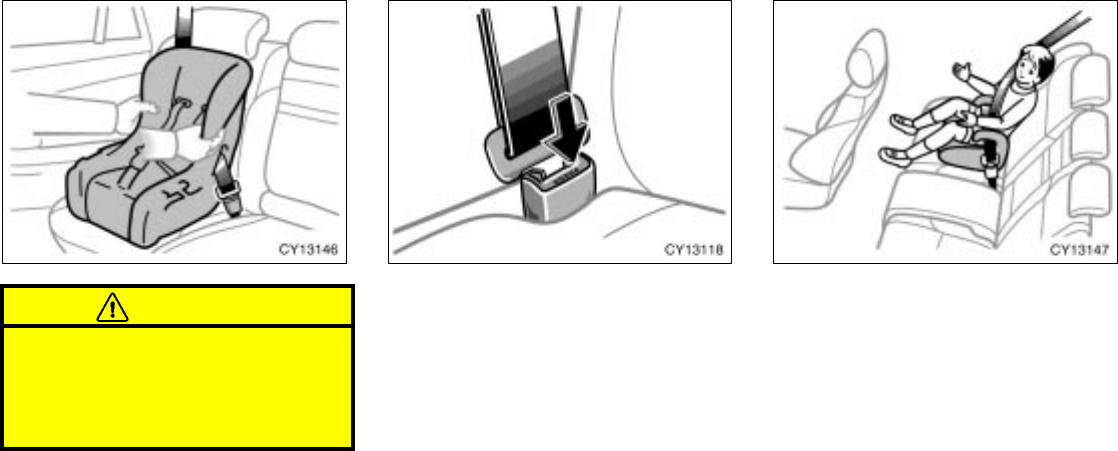 CY13146

CY13118

CY13147