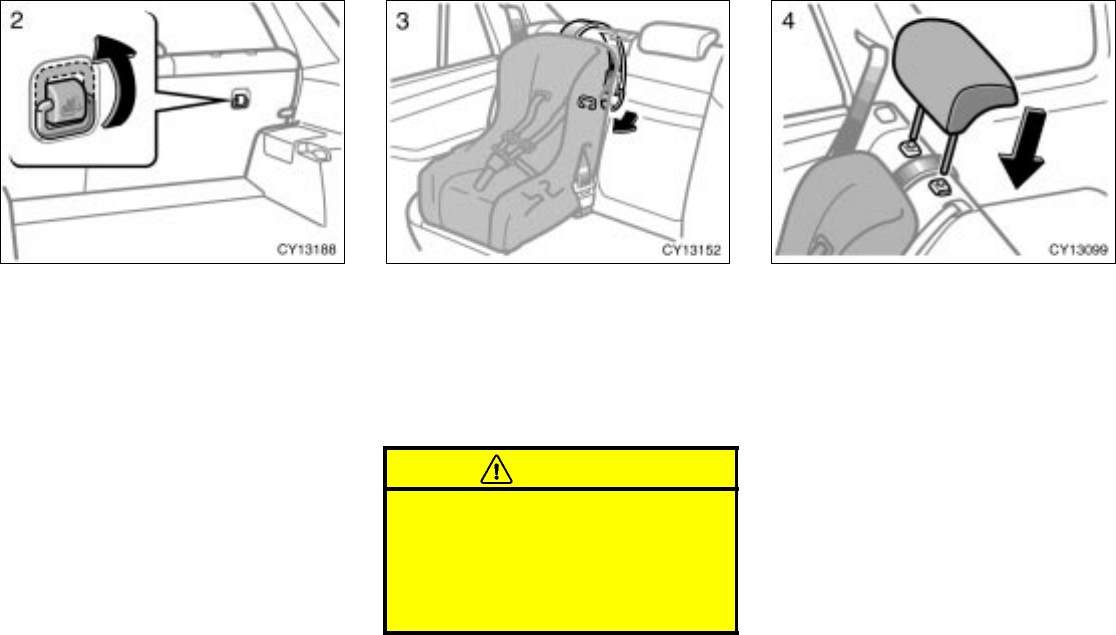 2

CY13188

3

CY13152

4

CY13099