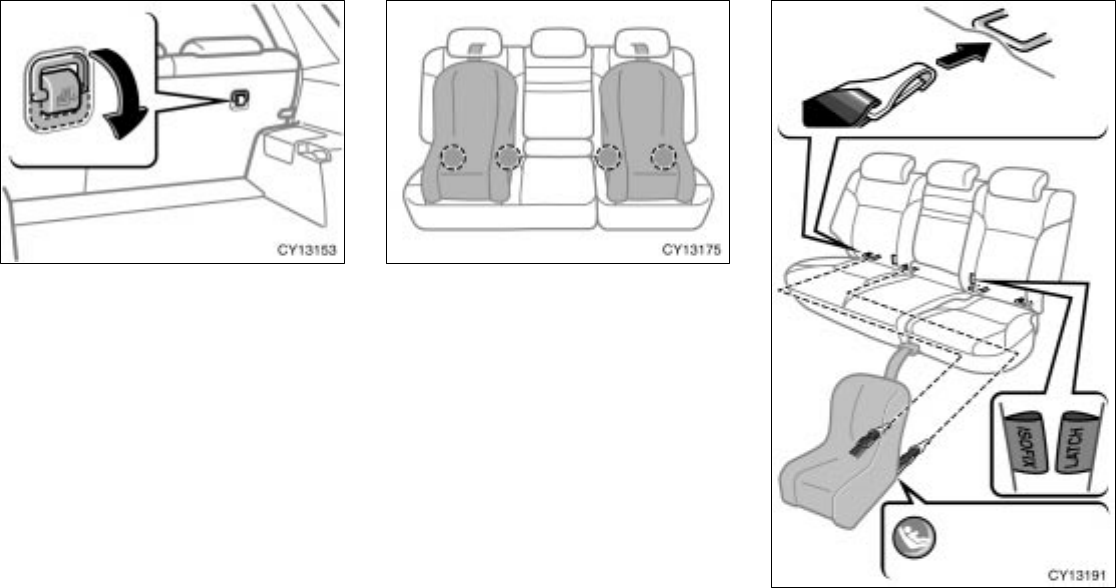 CY13153

CY13175

ISOFIX

LATCH

CY13191