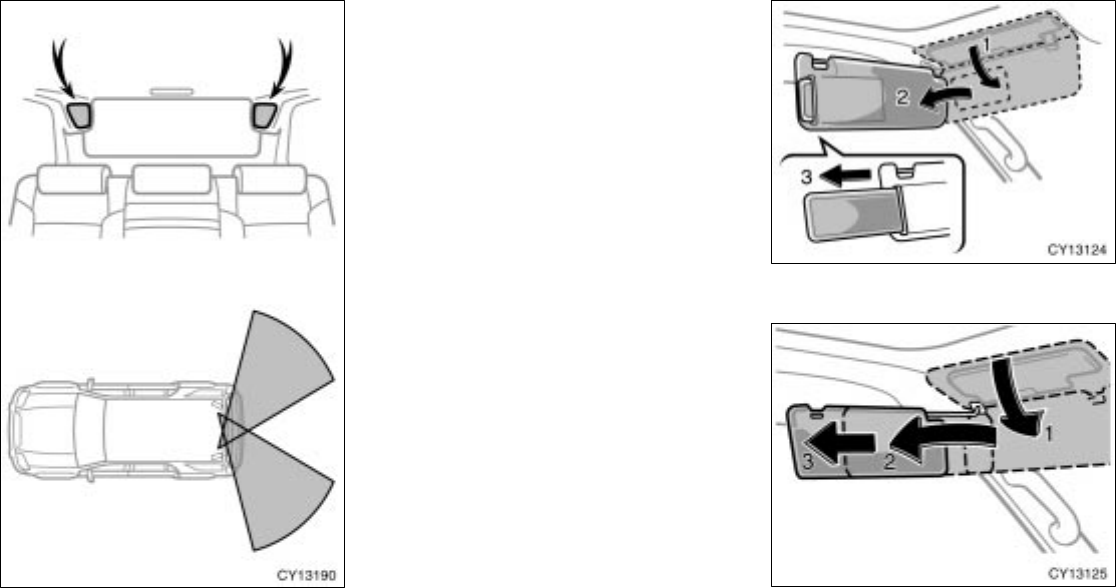 CY13190

1
2
3
CY13124

1
2
3
CY13125