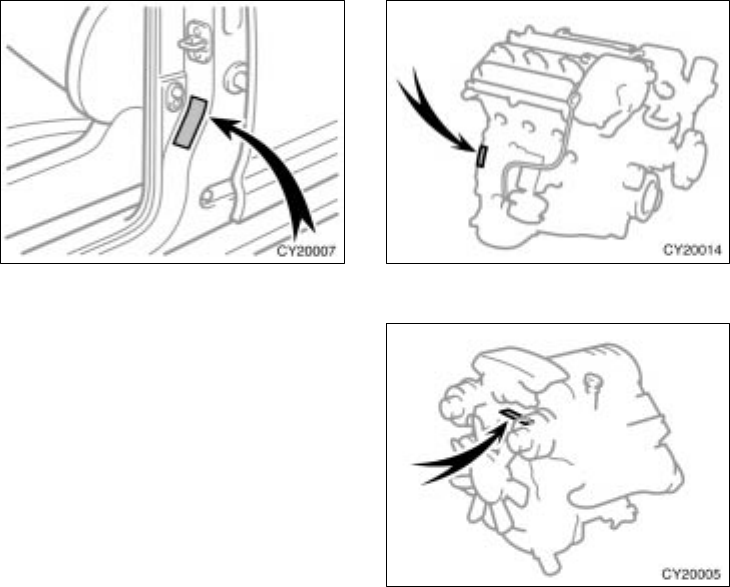 CY20007

CY20014

CY20005