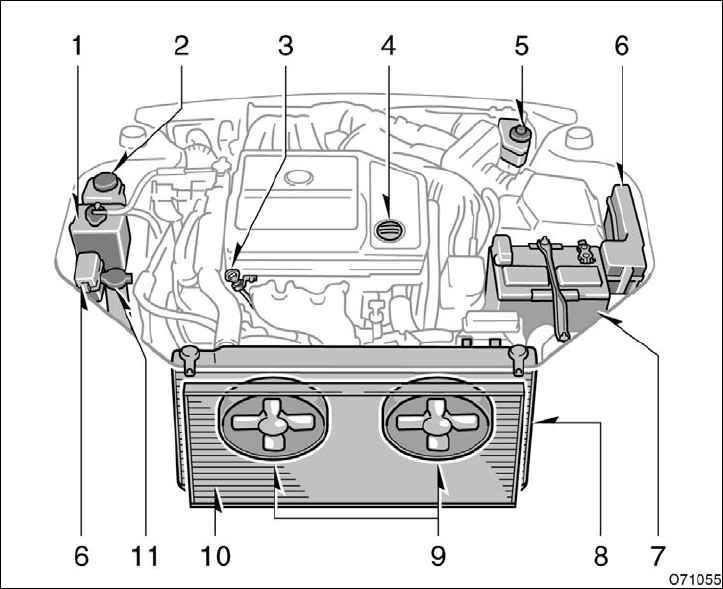 1
2
3
4
5
6
6
11
10
9
8
7
O71055