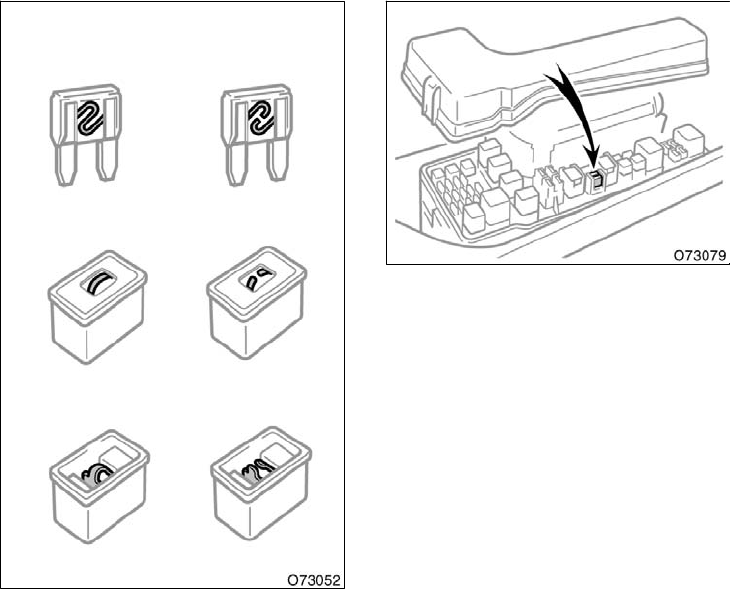 O73052

O73079