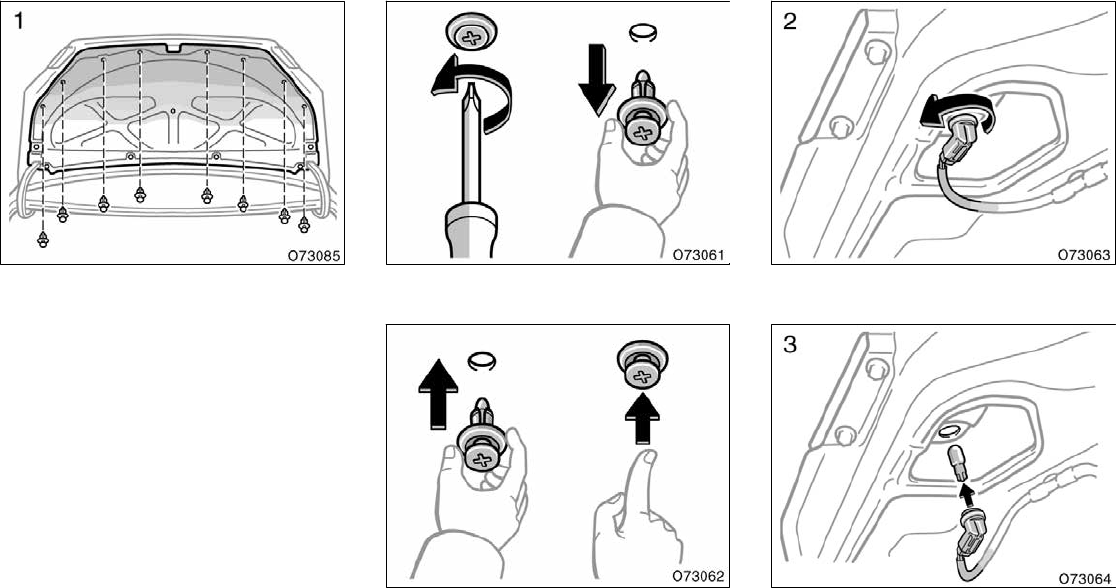 1

O73085

O73061

2

O73063

O73062

3

O73064