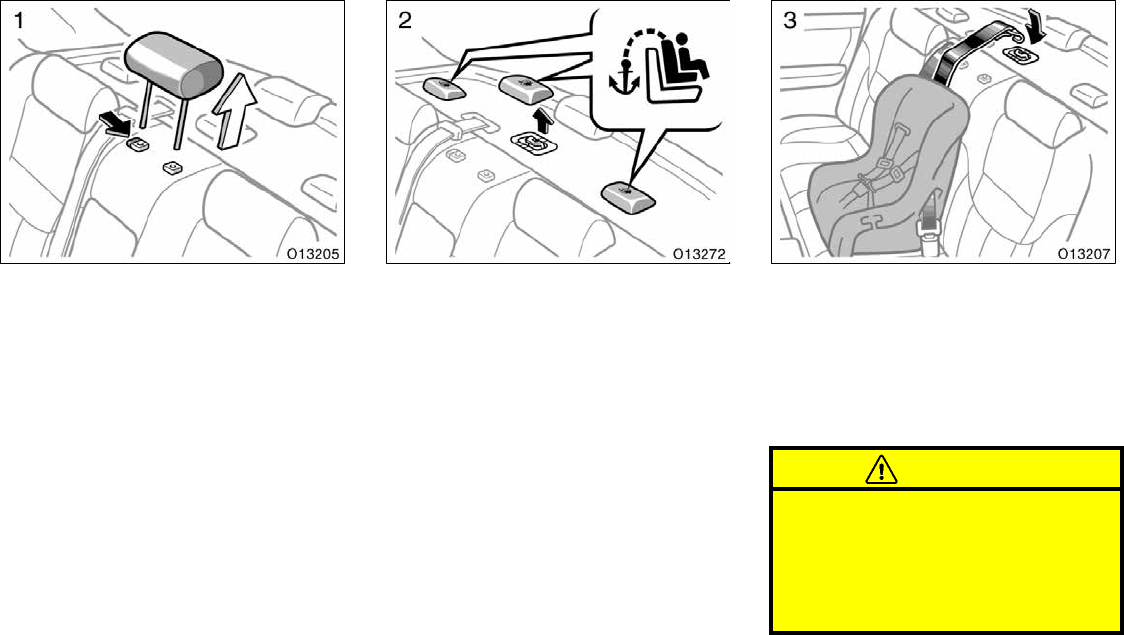 1

O13205

2

O13272

3

O13207