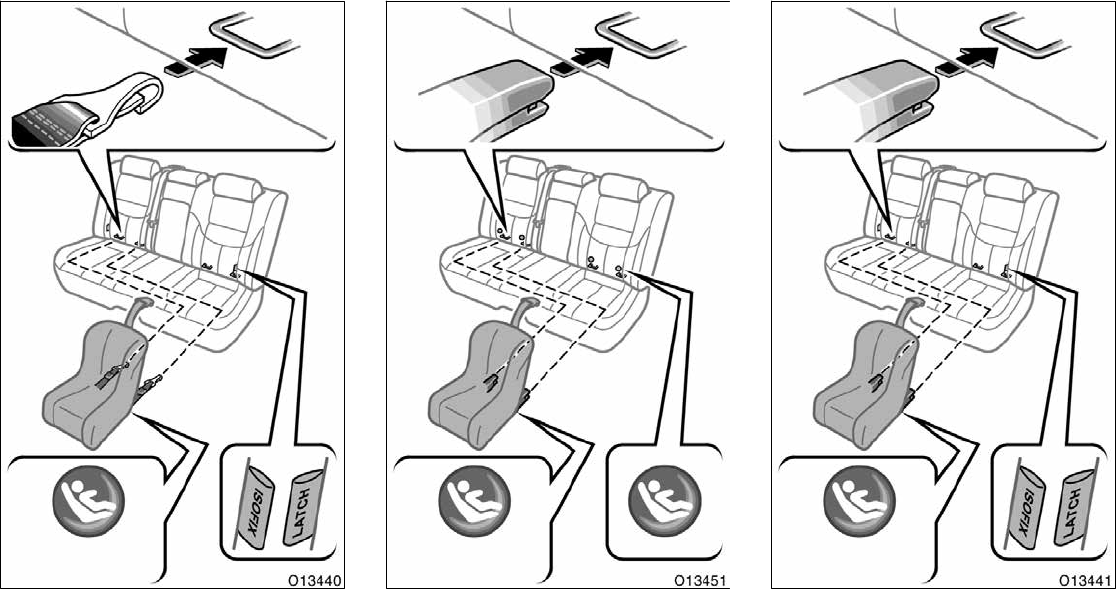 ISOFIX LATCH

O13440

O13451

ISOFIX LATCH

O13441