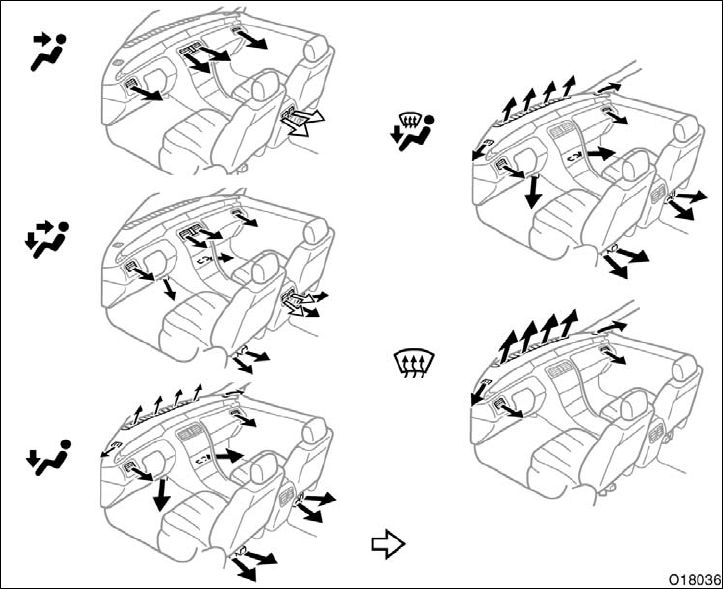 O18036