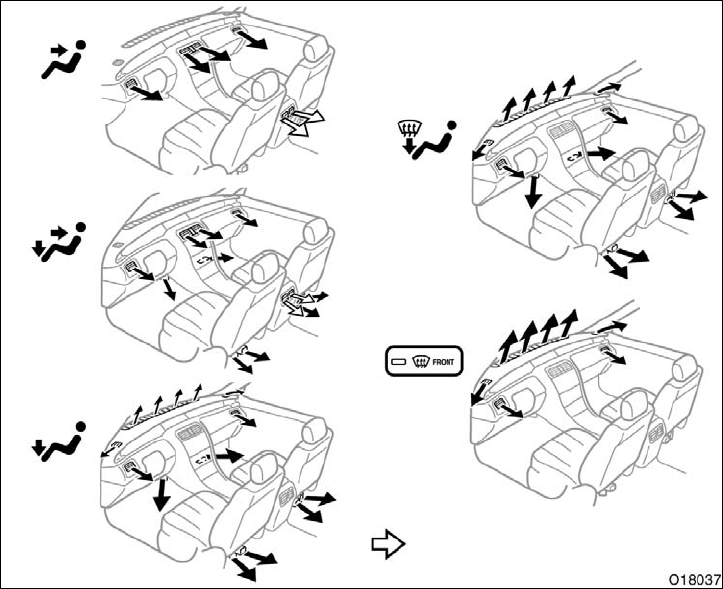 FRONT

O18037