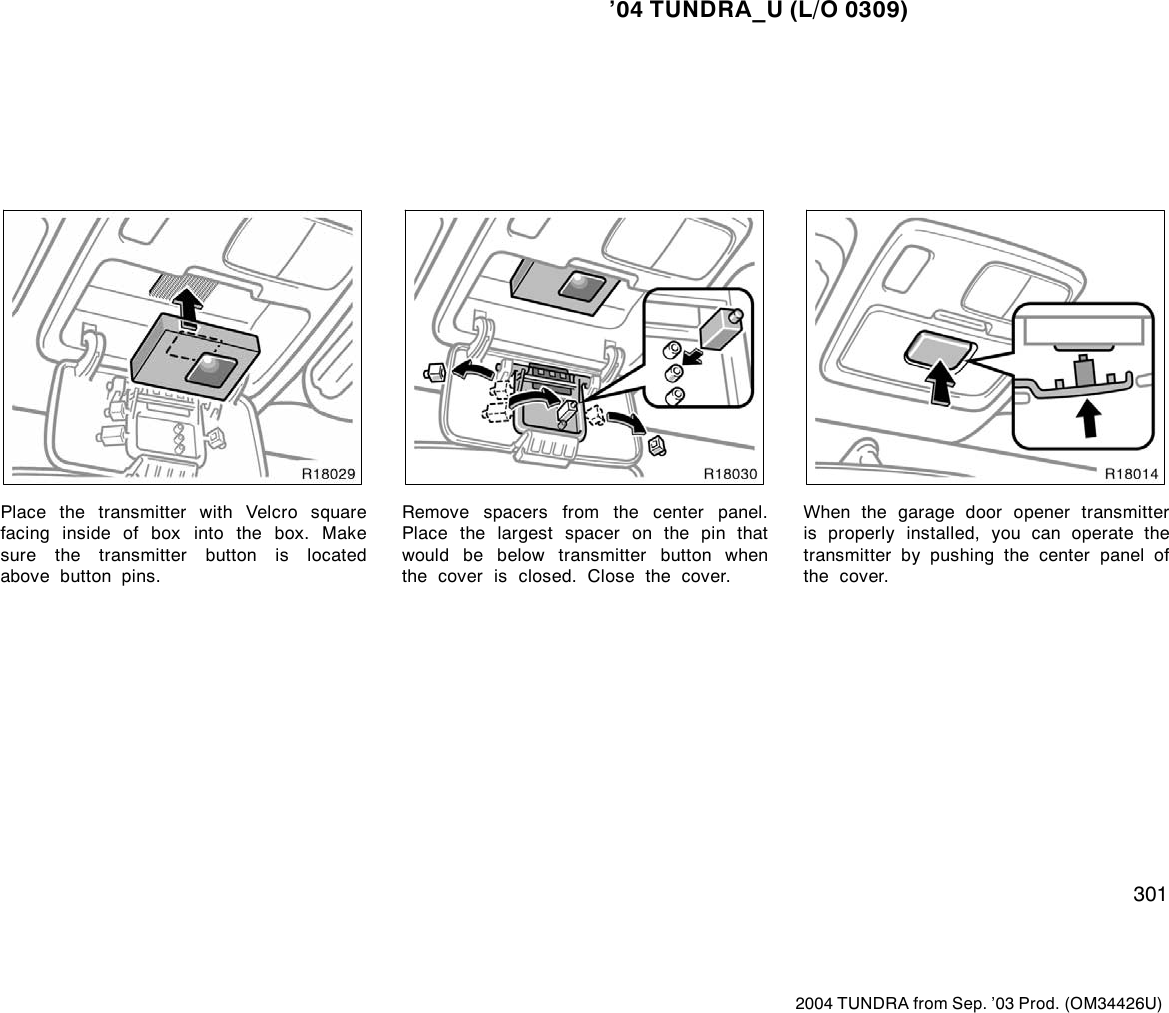 ’04 TUNDRA_U (L/O 0309)

R18029

Place the transmitter with Velcro square facing inside of box into the box. Make sure the transmitter button is located above button pins.

R18030

Remove spacers from the center panel. Place the largest spacer on the pin that would be below transmitter button when the cover is closed. Close the cover.

R18014

When the garage door opener transmitter is properly installed, you can operate the transmitter by pushing the center panel of the cover.

301

2004 TUNDRA from Sep. ’03 Prod. (OM34426U)