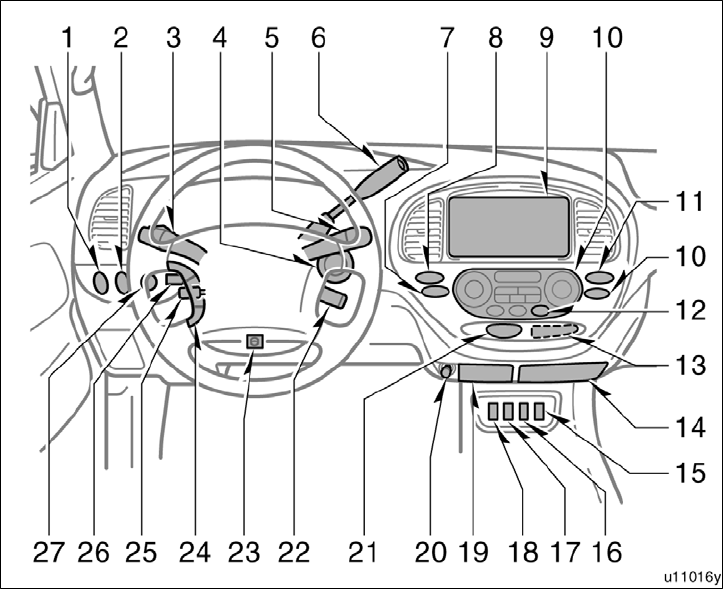 1 2 3 4 5 6 7 8 9 10

11

10

12

13

14

15

27 26 25 24 23 22 21 20 19 18 17 16

u11016y