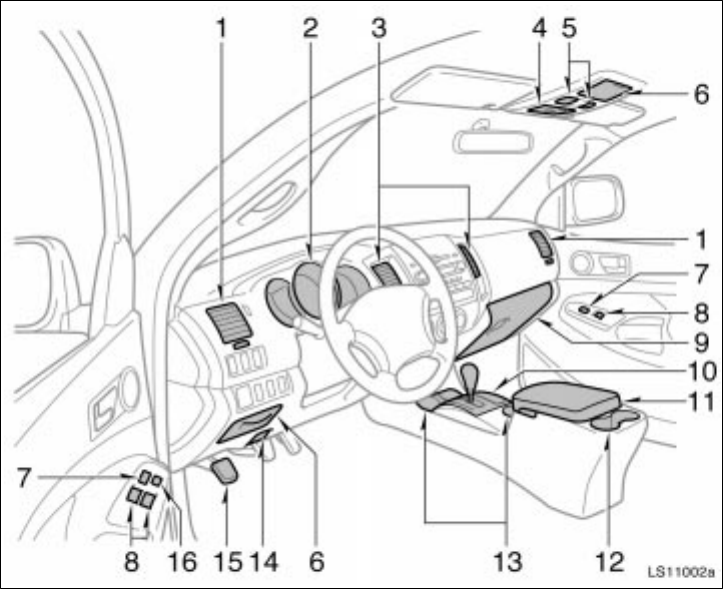 1
2
3
4
5
6
1
7
8
9
10
11
7
8
16
15
14
6
13
12
LS11002a